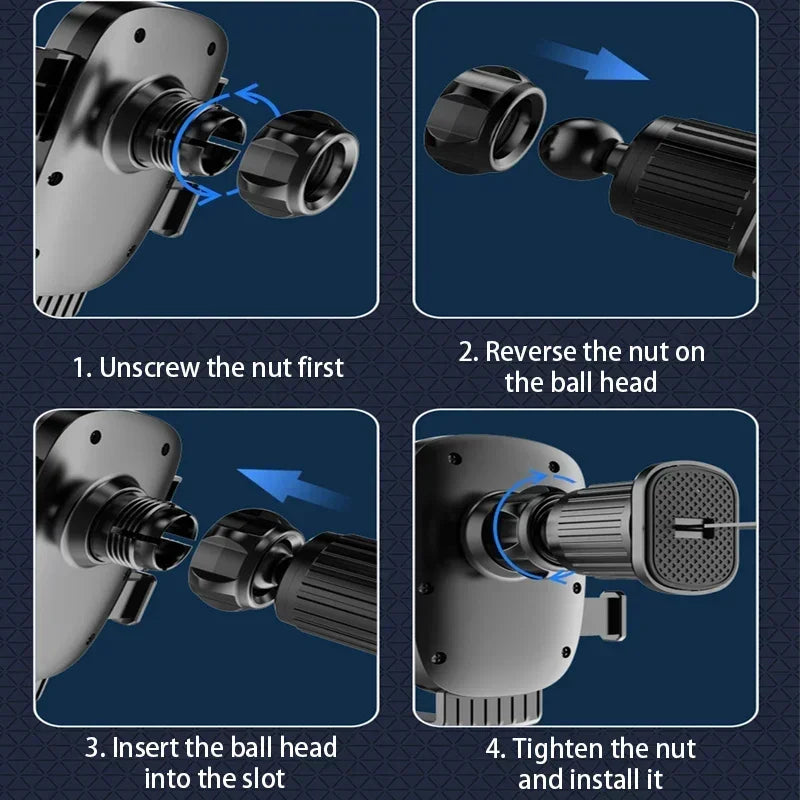 1. Unscrew the nut first

2. Reverse the nut on the ball head

3. Insert the ball head into the slot

4. Tighten the nut and install it