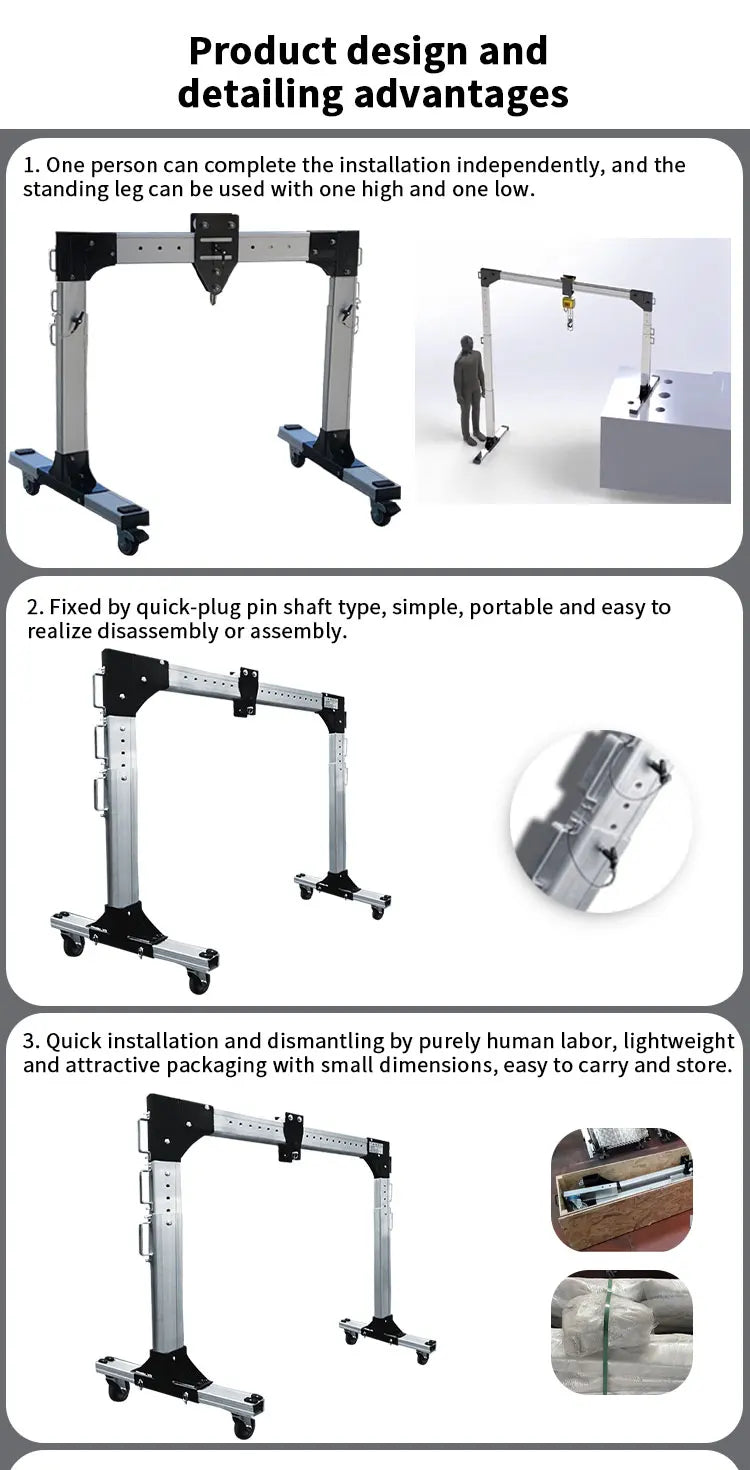 Product design and detailing advantages

1. One person can complete the installation independently, and the standing leg can be used with one high and one low.

2. Fixed by quick-plug pin shaft type, simple, portable and easy to realize disassembly or assembly.

3. Quick installation and dismantling by purely human labor, lightweight and attractive packaging with small dimensions, easy to carry and store.